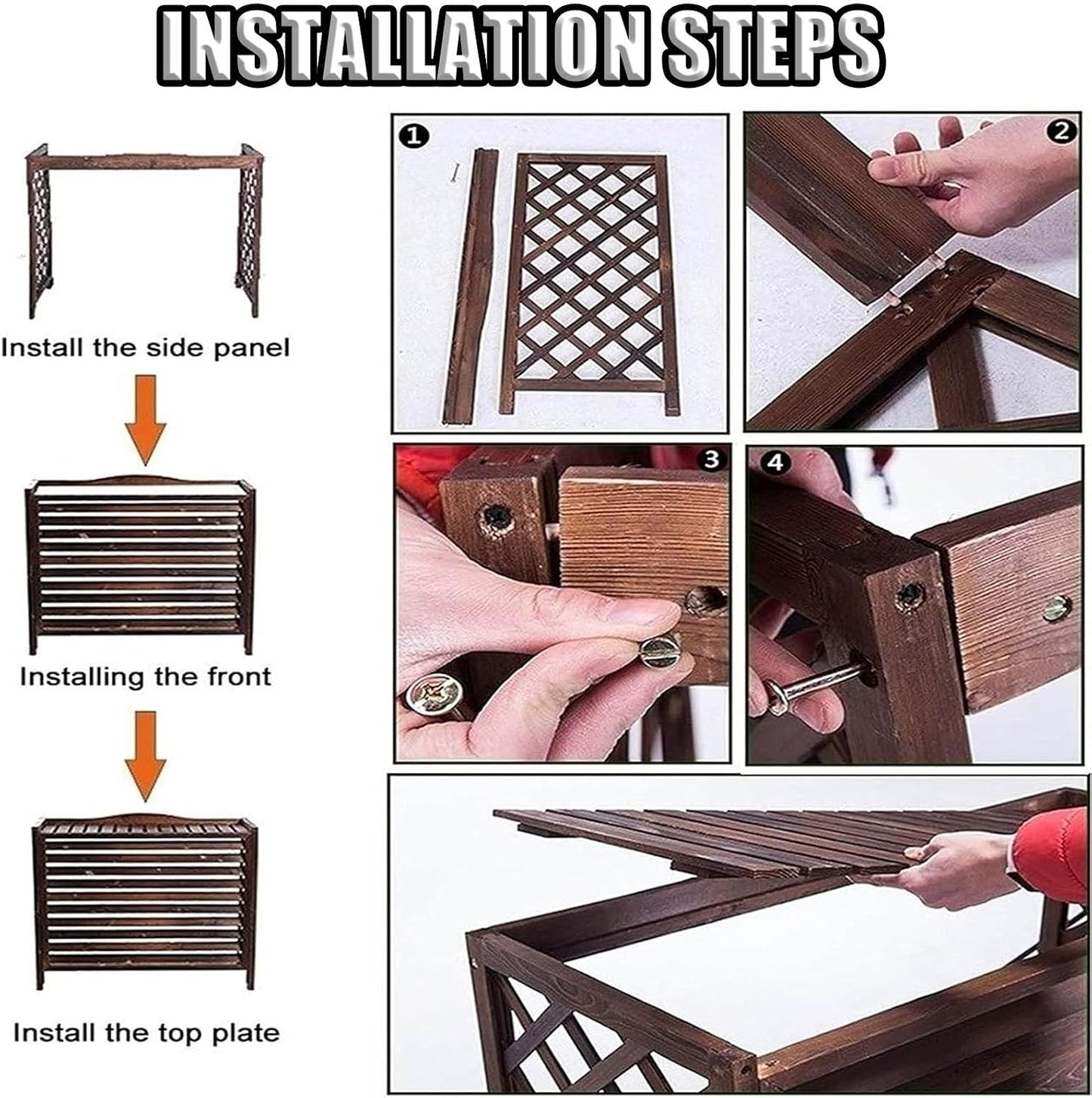 INSTALLATION STEPS

Install the side panel

Installing the front

Install the top plate

1

2

3

4