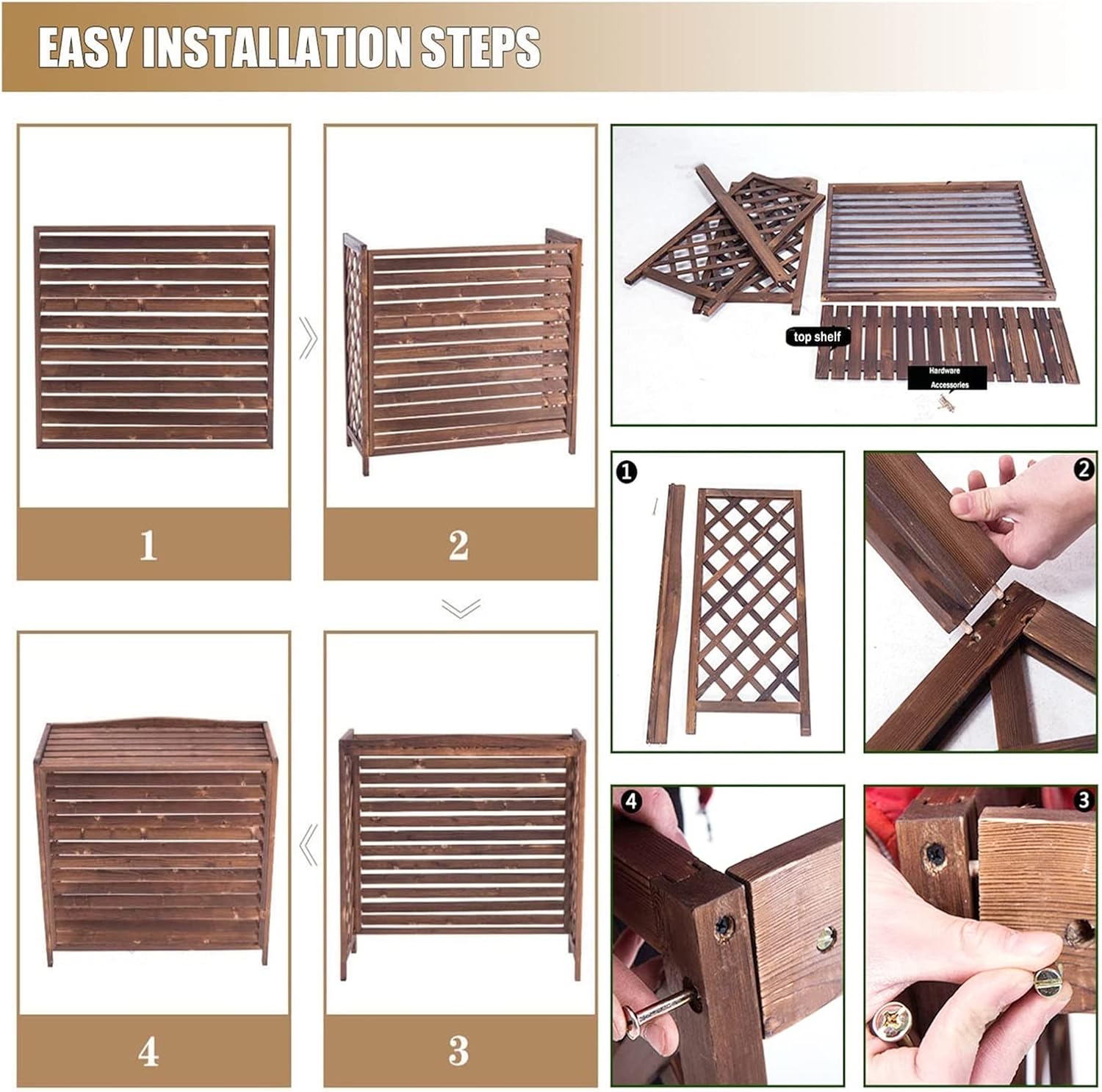 EASY INSTALLATION STEPS

1

2

4

3

top shelf

Hardware Accessories

1

2

4

3