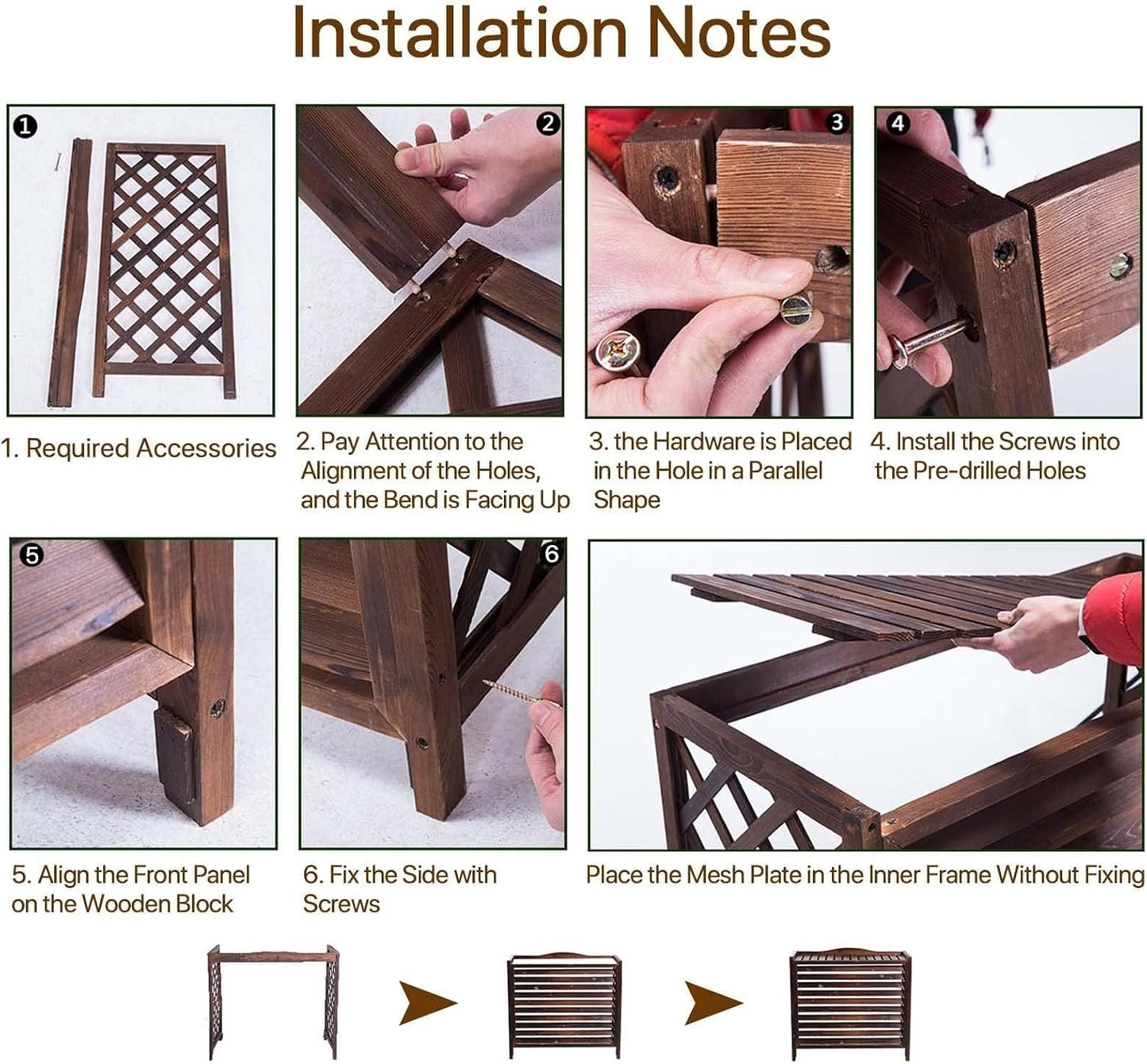 Installation Notes

1

2

3

4

1. Required Accessories

2. Pay Attention to the Alignment of the Holes, and the Bend is Facing Up

3. the Hardware is Placed in the Hole in a Parallel Shape

4. Install the Screws into the Pre-drilled Holes

5

6

5. Align the Front Panel on the Wooden Block

6. Fix the Side with Screws

Place the Mesh Plate in the Inner Frame Without Fixing