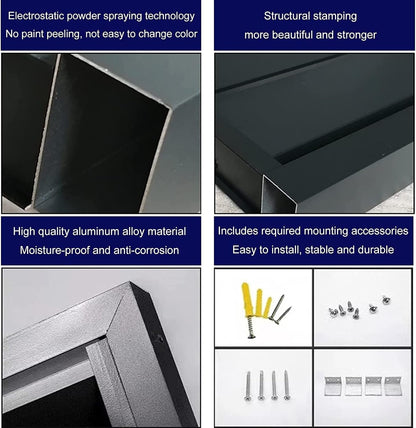 Electrostatic powder spraying technology
No paint peeling, not easy to change color

Structural stamping
more beautiful and stronger

High quality aluminum alloy material
Moisture-proof and anti-corrosion

Includes required mounting accessories
Easy to install, stable and durable