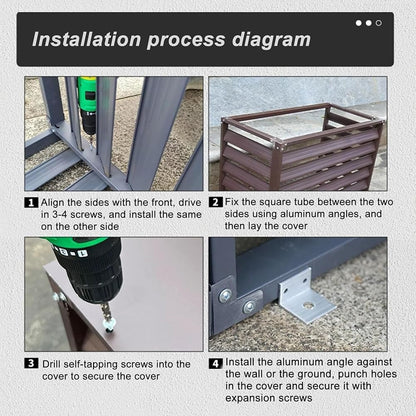 Installation process diagram

1 Align the sides with the front, drive in 3-4 screws, and install the same on the other side

2 Fix the square tube between the two sides using aluminum angles, and then lay the cover

3 Drill self-tapping screws into the cover to secure the cover

4 Install the aluminum angle against the wall or the ground, punch holes in the cover and secure it with expansion screws