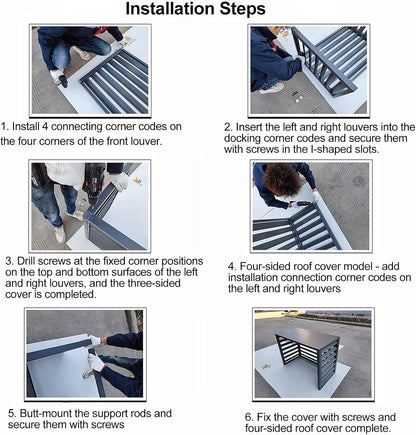 Installation Steps

1. Install 4 connecting corner codes on the four corners of the front louver.

2. Insert the left and right louvers into the docking corner codes and secure them with screws in the I-shaped slots.

3. Drill screws at the fixed corner positions on the top and bottom surfaces of the left and right louvers, and the three-sided cover is completed.

4. Four-sided roof cover model - add installation connection corner codes on the left and right louvers

5. Butt-mount the support rods and secure them with screws

6. Fix the cover with screws and four-sided roof cover complete.